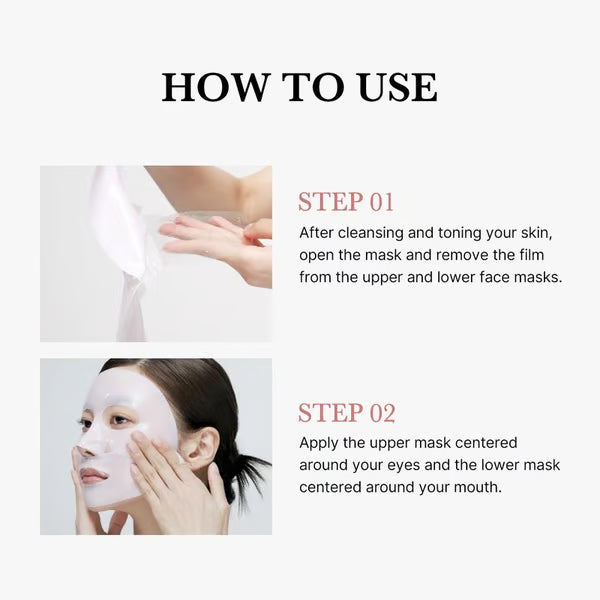 HOW TO USE

STEP 01

After cleansing and toning your skin, open the mask and remove the film from the upper and lower face masks.

STEP 02

Apply the upper mask centered around your eyes and the lower mask centered around your mouth.